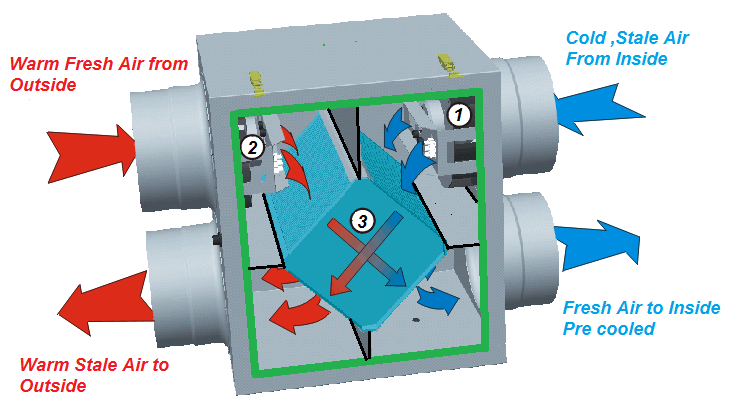 Warm Fresh Air from Outside

Cold ,Stale Air From Inside

1

2

3

Warm Stale Air to Outside

Fresh Air to Inside Pre cooled