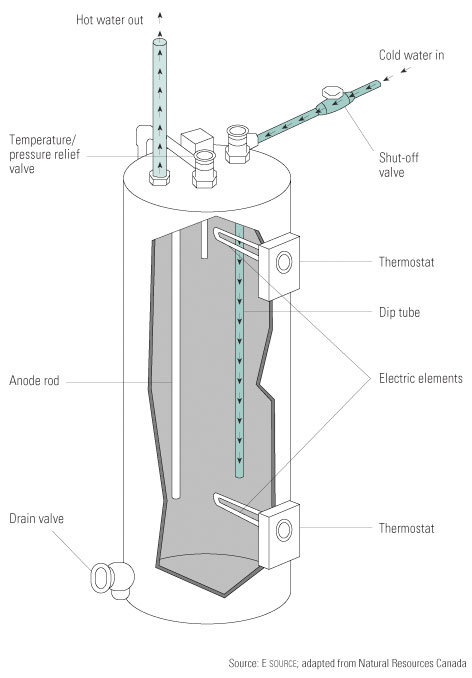 Hot water out

Cold water in

Temperature/ pressure relief valve

Shut-off valve

Thermostat

Dip tube

Anode rod

Electric elements

Drain valve

Thermostat

Source: E SOURCE; adapted from Natural Resources Canada