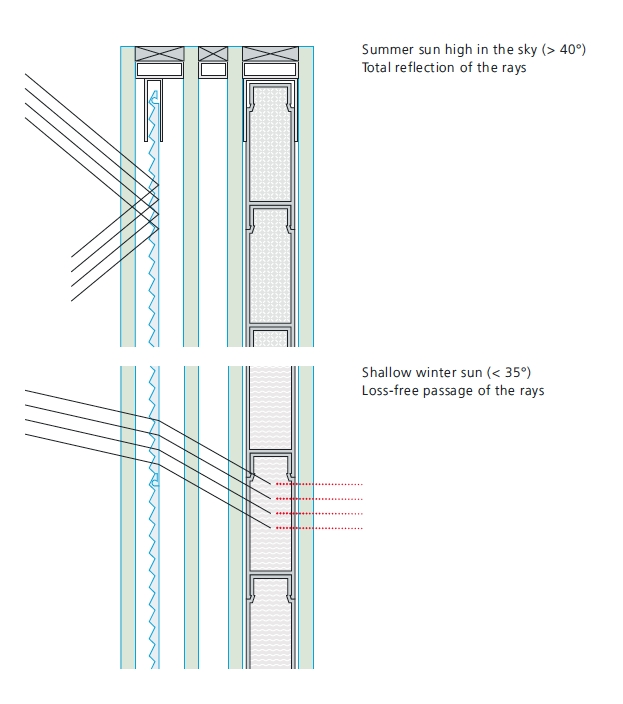 Summer sun high in the sky (> 40°)
Total reflection of the rays

Shallow winter sun (< 35°)
Loss-free passage of the rays