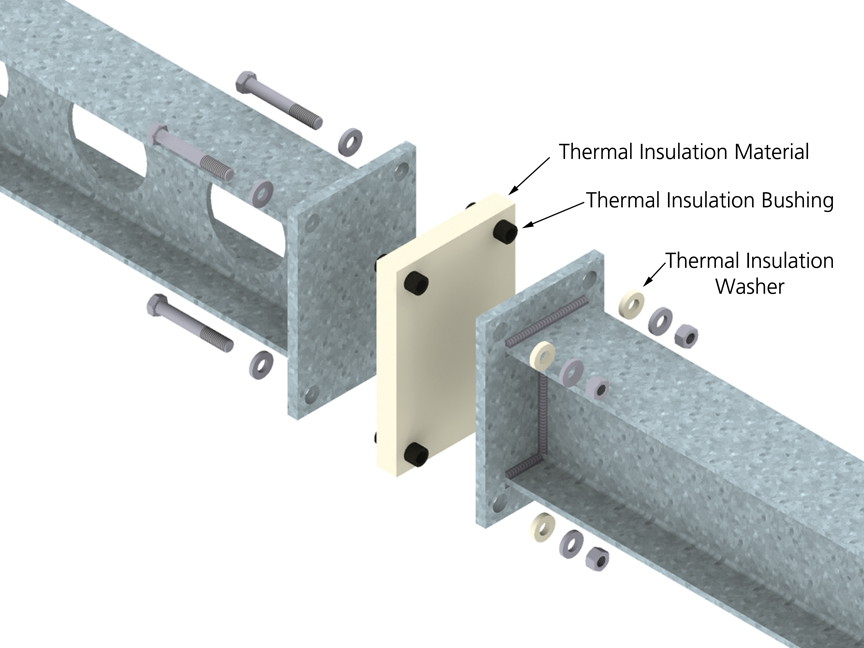 Thermal Insulation Material

Thermal Insulation Bushing

Thermal Insulation Washer