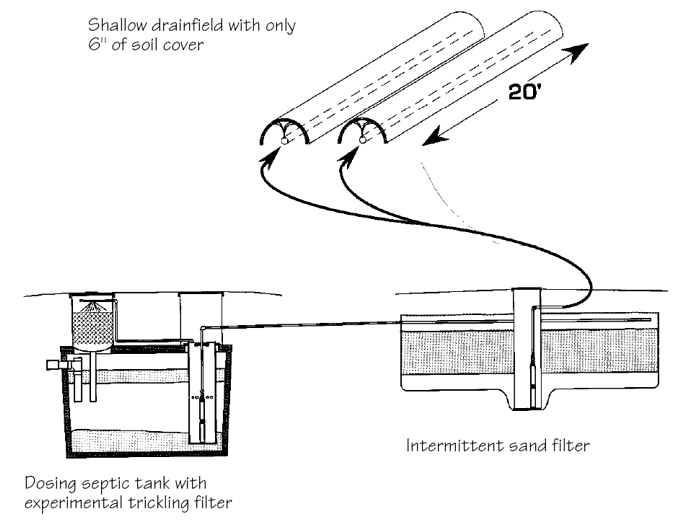 Shallow drainfield with only 6" of soil cover

20'

Intermittent sand filter

Dosing septic tank with experimental trickling filter