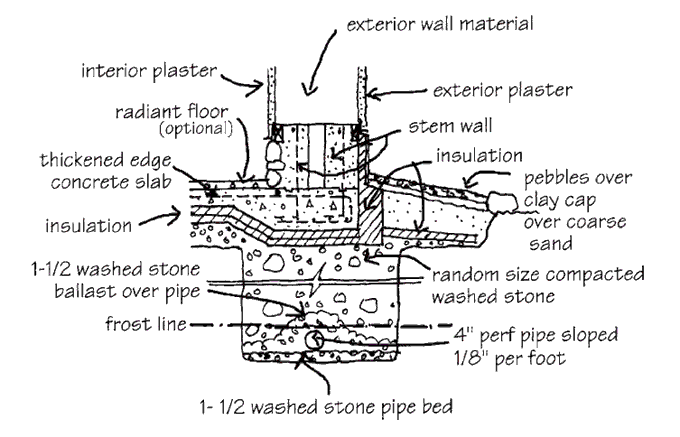 exterior wall material

interior plaster

exterior plaster

radiant floor
(optional)

stem wall

thickened edge
concrete slab

insulation

pebbles over
clay cap
over coarse
sand

insulation

1-1/2 washed stone
ballast over pipe

random size compacted
washed stone

frost line

4" perf pipe sloped
1/8" per foot

1- 1/2 washed stone pipe bed